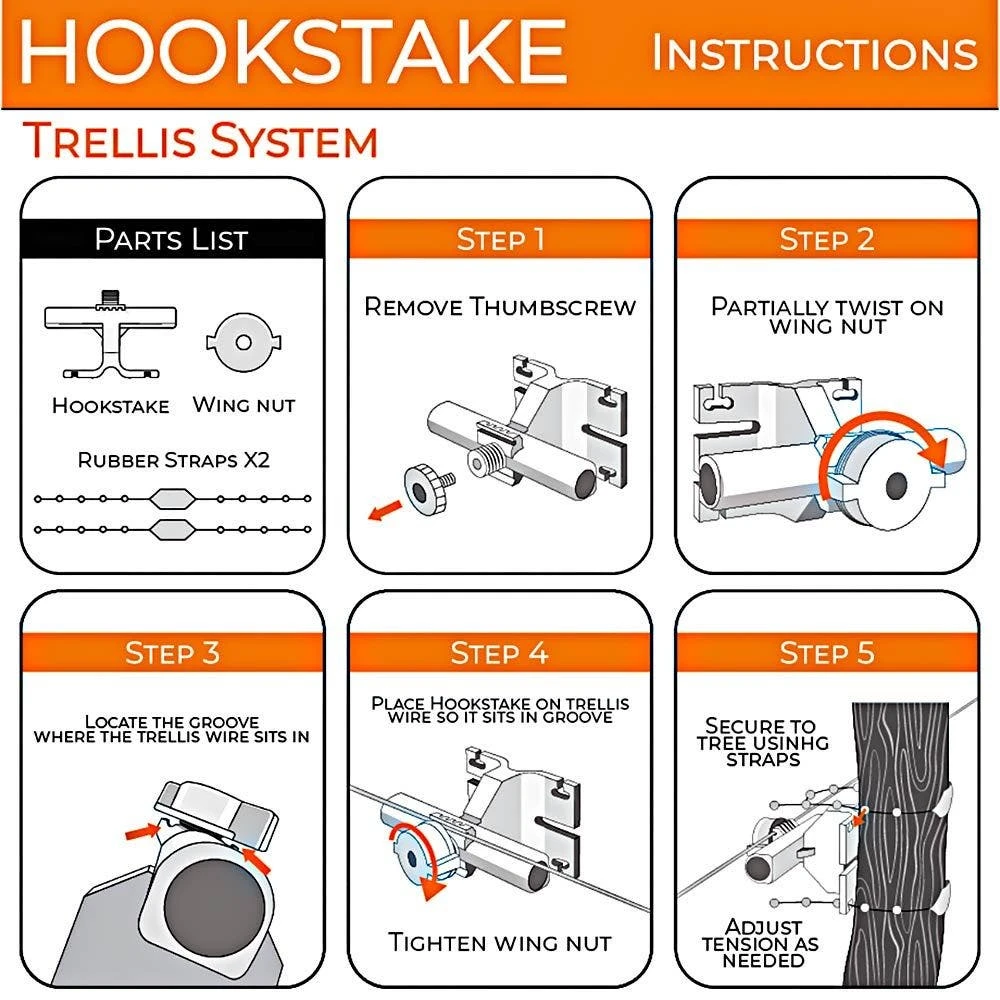 HOOKSTAKE INSTRUCTIONS

TRELLIS SYSTEM

PARTS LIST

HOOKSTAKE

WING NUT

RUBBER STRAPS X2

STEP 1

REMOVE THUMBSCREW

STEP 2

PARTIALLY TWIST ON WING NUT

STEP 3

LOCATE THE GROOVE WHERE THE TRELLIS WIRE SITS IN

STEP 4

PLACE HOOKSTAKE ON TRELLIS WIRE SO IT SITS IN GROOVE

TIGHTEN WING NUT

STEP 5

SECURE TO TREE USINHG STRAPS

ADJUST TENSION AS NEEDED